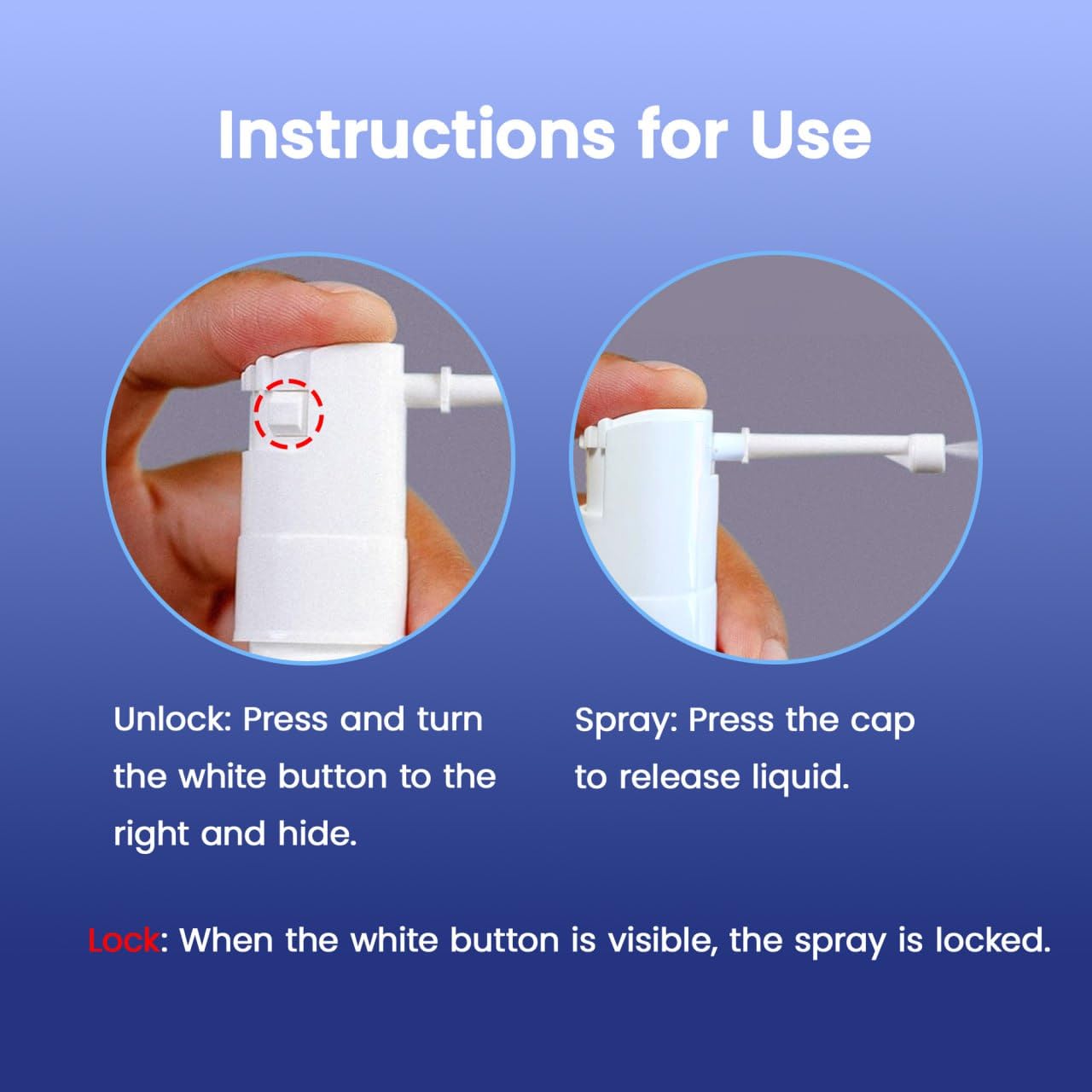 Instructions for Use

Unlock: Press and turn the white button to the right and hide.

Spray: Press the cap to release liquid.

Lock: When the white button is visible, the spray is locked.